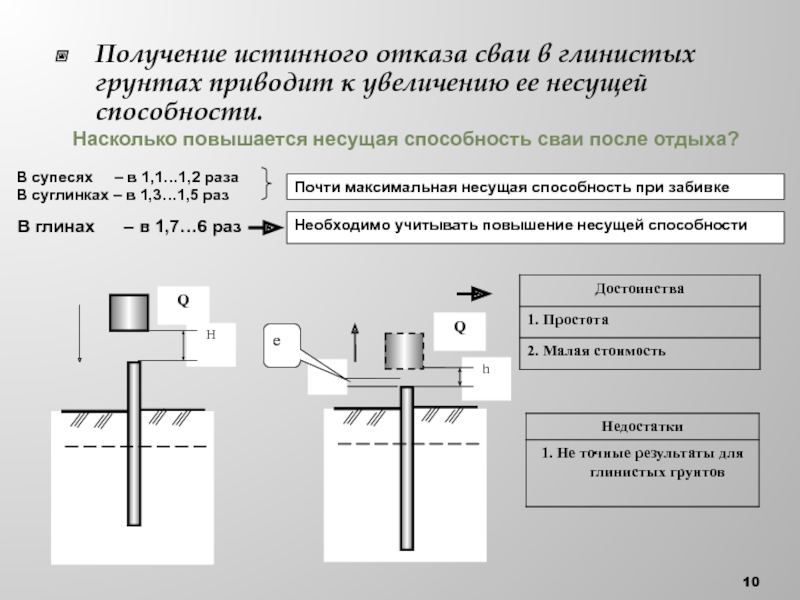 Получение истинного отказа сваи в глинистых грунтах приводит к увеличению ее несущей способности.

Насколько повышается несущая способность сваи после отдыха?

В супесях – в 1,1…1,2 раза
В суглинках – в 1,3…1,5 раз

Почти максимальная несущая способность при забивке

В глинах – в 1,7…6 раз

Необходимо учитывать повышение несущей способности

Q

H

e

Q

h

| Достоинства |
|---|
| 1. Простота |
| 2. Малая стоимость |

| Недостатки |
|---|
| 1. Не точные результаты для глинистых грунтов |

10