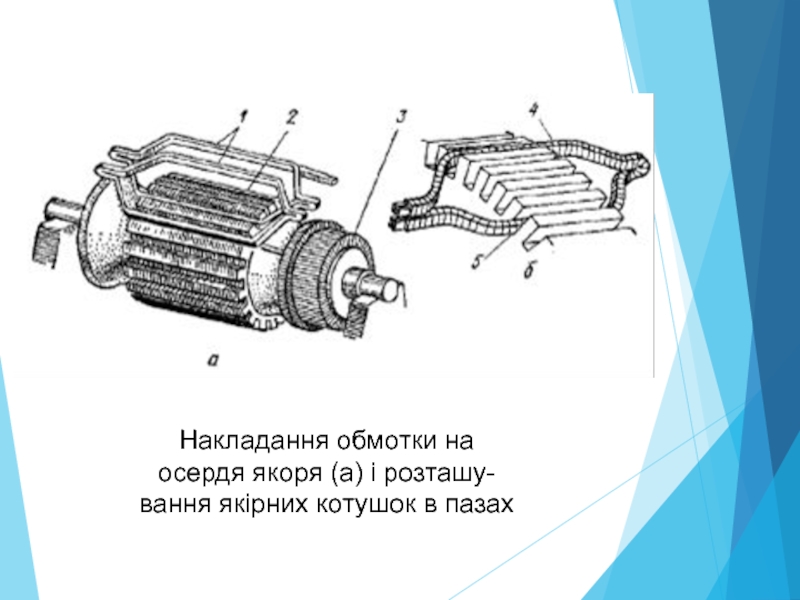 1 2 3

4

5 б

а

Накладання обмотки на осердя якоря (а) і розташування якірних котушок в пазах