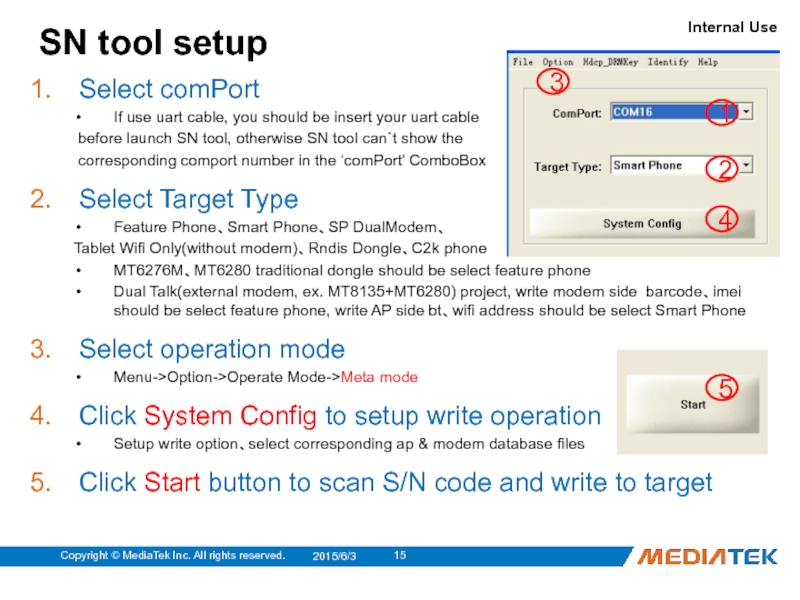 Internal Use

SN tool setup

1. Select comPort
• If use uart cable, you should be insert your uart cable before launch SN tool, otherwise SN tool can`t show the corresponding comport number in the ‘comPort’ ComboBox

2. Select Target Type
• Feature Phone、Smart Phone、SP DualModem、Tablet Wifi Only(without modem)、Rndis Dongle、C2k phone
• MT6276M、MT6280 traditional dongle should be select feature phone
• Dual Talk(external modem, ex. MT8135+MT6280) project, write modem side barcode、imei should be select feature phone, write AP side bt、wifi address should be select Smart Phone

3. Select operation mode
• Menu->Option->Operate Mode->Meta mode

4. Click System Config to setup write operation
• Setup write option、select corresponding ap & modem database files

5. Click Start button to scan S/N code and write to target

File Option Hdcp_DRMKey Identify Help
3
ComPort: COM16 1
Target Type: Smart Phone 2
System Config 4

Start 5

Copyright © MediaTek Inc. All rights reserved. 2015/6/3 15
MEDIATEK