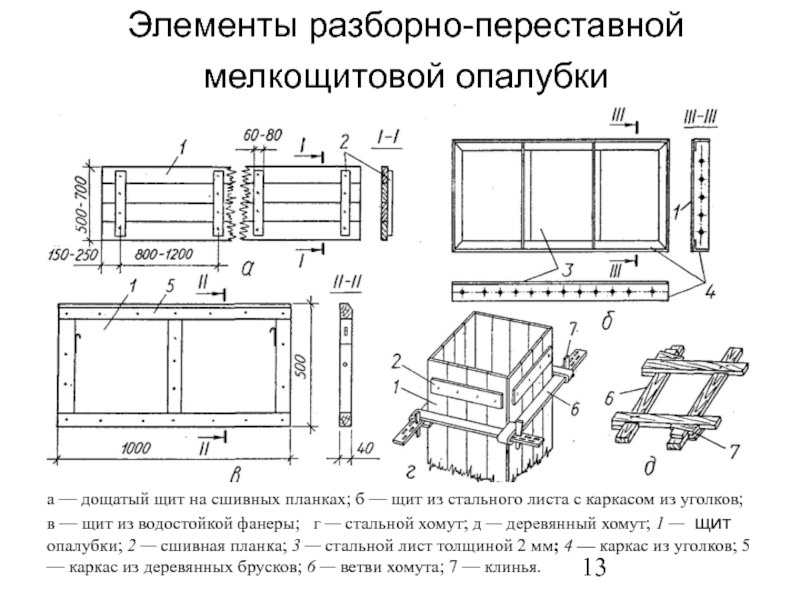 Элементы разборно-переставной мелкощитовой опалубки

1
60-80
I
2
I-I
500-700
150-250
800-1200
I
а
III
III-III
1
3
III
4
б
1
5
II
II-II
500
1000
II
40
в
2
1
7
6
г
6
7
д

а — дощатый щит на сшивных планках; б — щит из стального листа с каркасом из уголков; в — щит из водостойкой фанеры; г — стальной хомут; д — деревянный хомут; 1 — щит опалубки; 2 — сшивная планка; 3 — стальной лист толщиной 2 мм; 4 — каркас из уголков; 5 — каркас из деревянных брусков; 6 — ветви хомута; 7 — клинья.

13