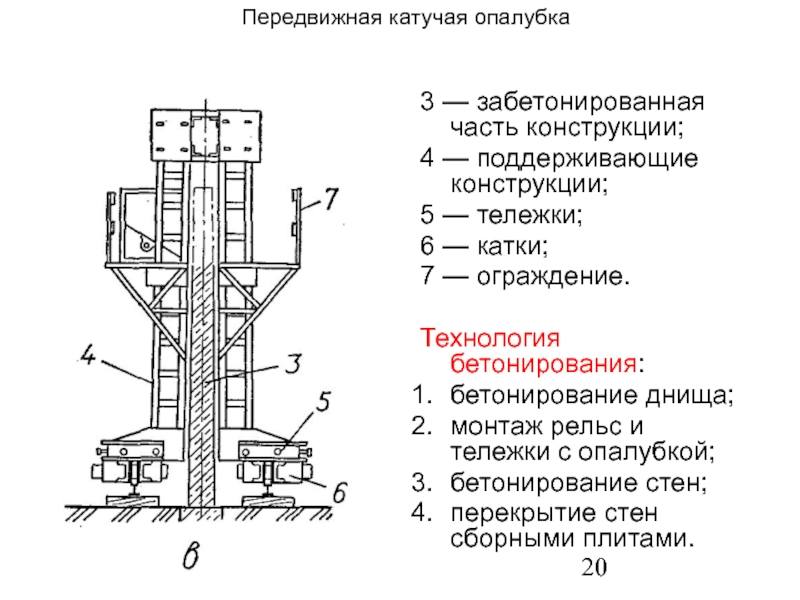 Передвижная катучая опалубка

7

4

3

5

6

в

3 — забетонированная часть конструкции;

4 — поддерживающие конструкции;

5 — тележки;

6 — катки;

7 — ограждение.

Технология бетонирования:

1. бетонирование днища;
2. монтаж рельс и тележки с опалубкой;
3. бетонирование стен;
4. перекрытие стен сборными плитами.

20