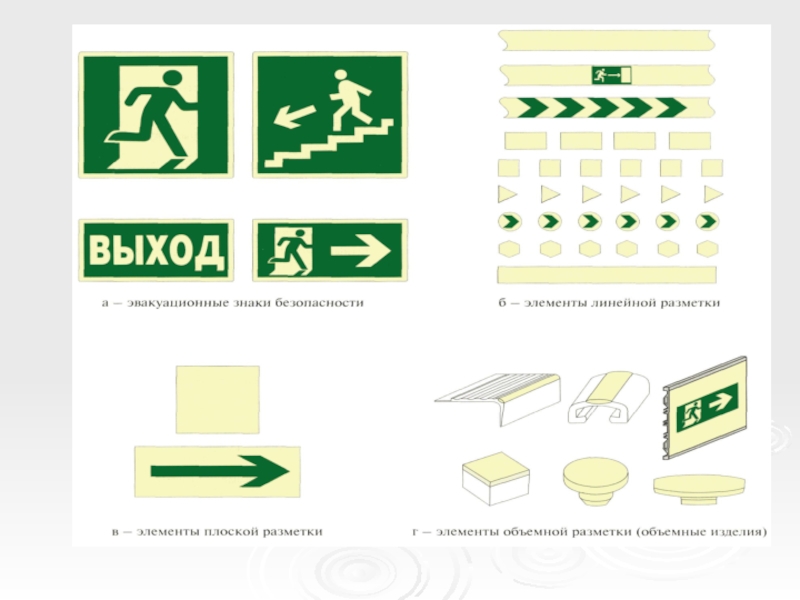 ВЫХОД

а – эвакуационные знаки безопасности

б – элементы линейной разметки

в – элементы плоской разметки

г – элементы объемной разметки (объемные изделия)