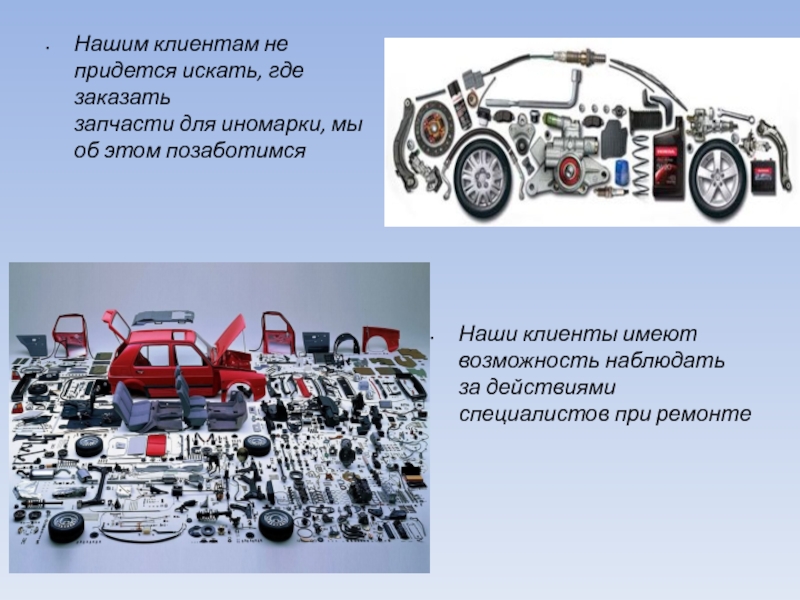 Нашим клиентам не придется искать, где заказать запчасти для иномарки, мы об этом позаботимся

Наши клиенты имеют возможность наблюдать за действиями специалистов при ремонте