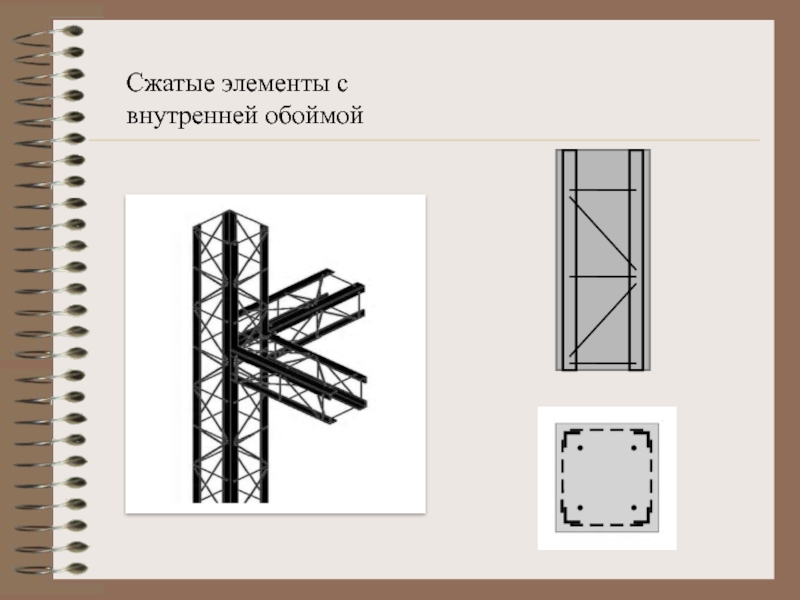 Сжатые элементы с внутренней обоймой