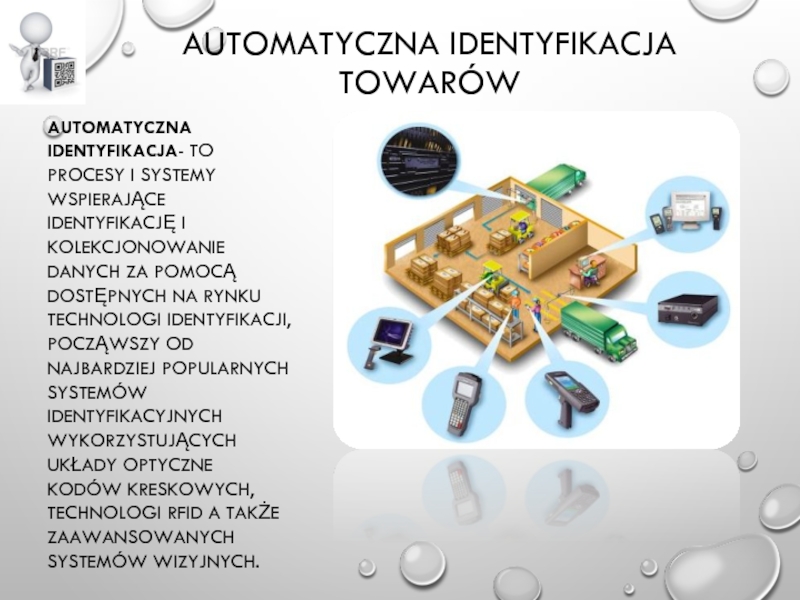 AUTOMATYCZNA IDENTYFIKACJA TOWARÓW

AUTOMATYCZNA IDENTYFIKACJA- TO PROCESY I SYSTEMY WSPIERAJĄCE IDENTYFIKACJĘ I KOLEKCJONOWANIE DANYCH ZA POMOCĄ DOSTĘPNYCH NA RYNKU TECHNOLOGI IDENTYFIKACJI, POCZĄWSZY OD NAJBARDZIEJ POPULARNYCH SYSTEMÓW IDENTYFIKACYJNYCH WYKORZYSTUJĄCYCH UKŁADY OPTYCZNE KODÓW KRESKOWYCH, TECHNOLOGI RFID A TAKŻE ZAAWANSOWANYCH SYSTEMÓW WIZYJNYCH.