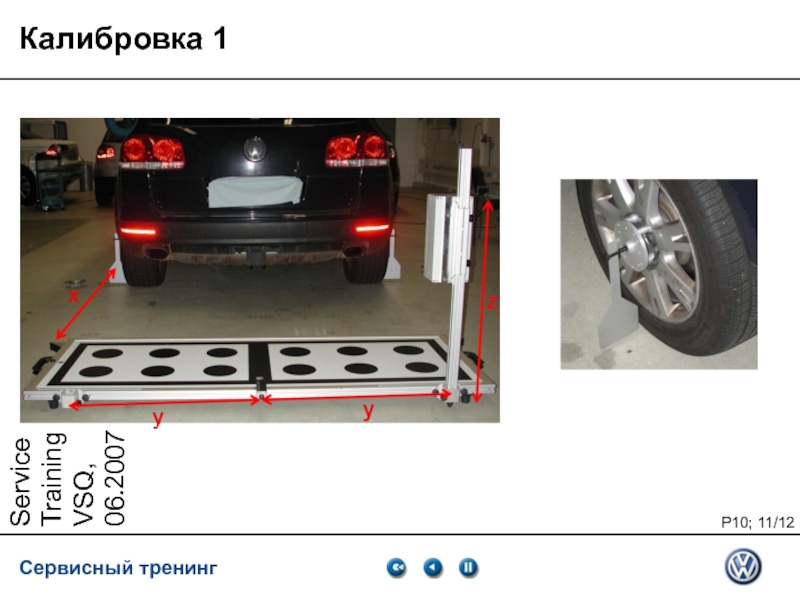 Калибровка 1

x

z

y

y

Service Training VSQ, 06.2007

P10; 11/12

Сервисный тренинг