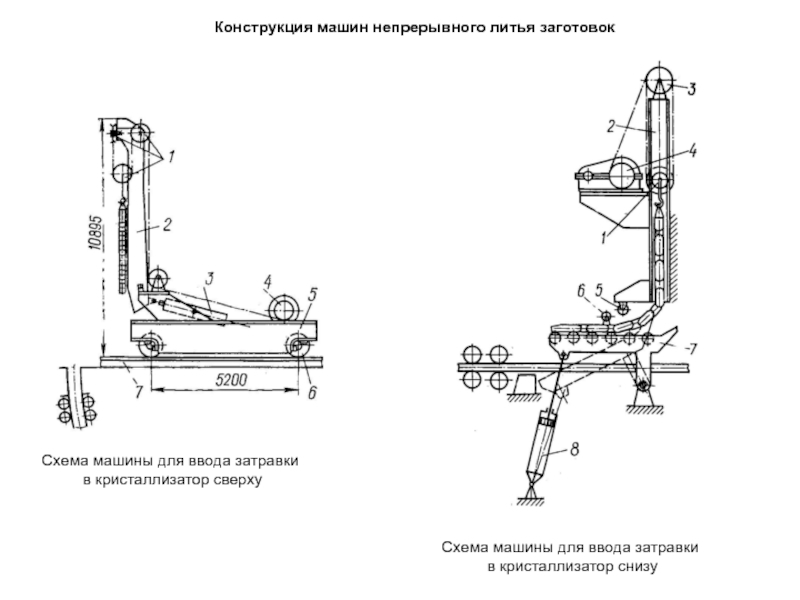 Конструкция машин непрерывного литья заготовок

1
10895
2
3
4
5
7
5200
6

Схема машины для ввода затравки в кристаллизатор сверху

3
2
4
1
6
5
7
8

Схема машины для ввода затравки в кристаллизатор снизу