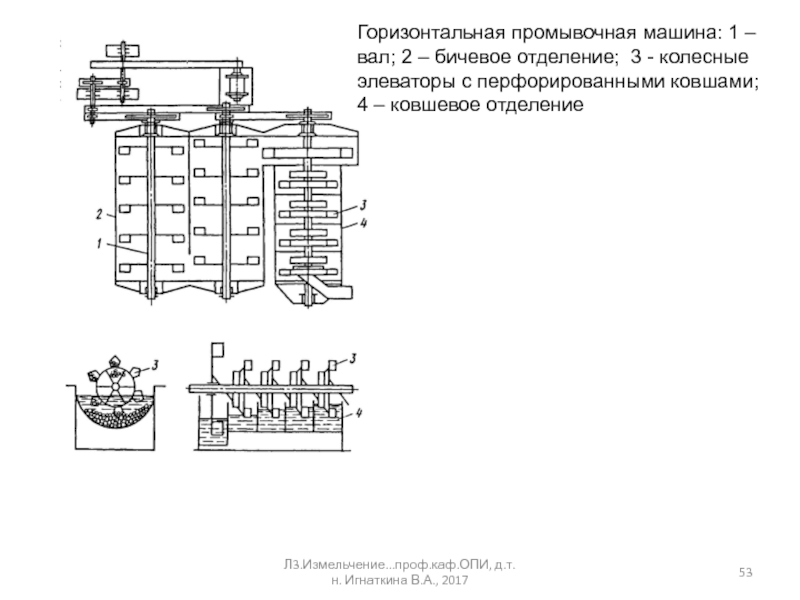 Горизонтальная промывочная машина: 1 – вал; 2 – бичевое отделение; 3 - колесные элеваторы с перфорированными ковшами; 4 – ковшевое отделение

2
1
3
4

3

3
4

Л3.Измельчение...проф.каф.ОПИ, д.т.н. Игнаткина В.А., 2017

53