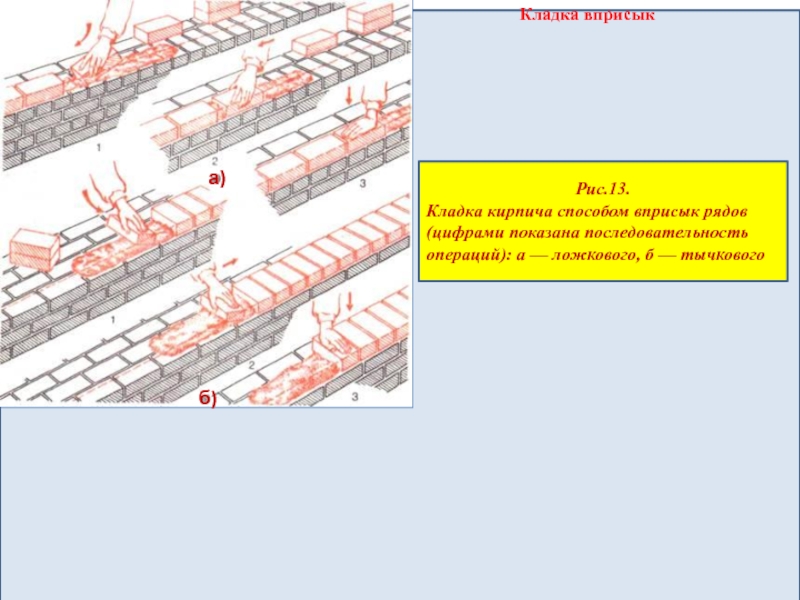 Кладка вприсык

1
2
3
а)

1
2
3
б)

Рис.13.
Кладка кирпича способом вприсык рядов (цифрами показана последовательность операций): а — ложкового, б — тычкового