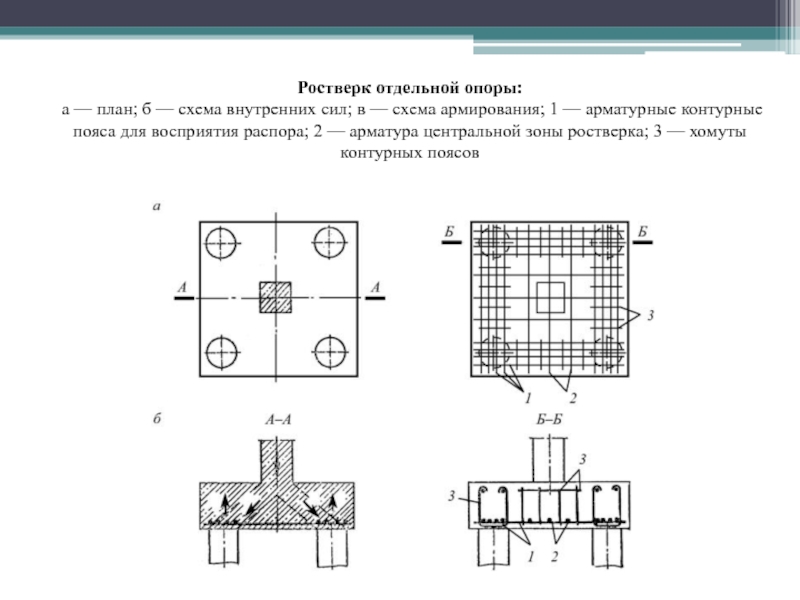 Ростверк отдельной опоры:

а — план; б — схема внутренних сил; в — схема армирования; 1 — арматурные контурные пояса для восприятия распора; 2 — арматура центральной зоны ростверка; 3 — хомуты контурных поясов

а

А

А

Б

Б

3

1

2

б

А–А

Б–Б

3

3

1

2