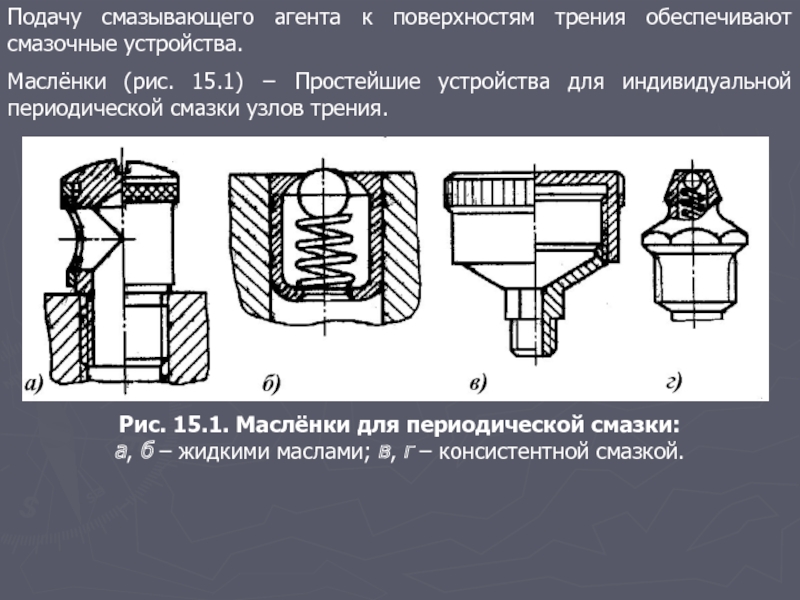 Подачу смазывающего агента к поверхностям трения обеспечивают смазочные устройства.

Маслёнки (рис. 15.1) – Простейшие устройства для индивидуальной периодической смазки узлов трения.

а)

б)

в)

г)

Рис. 15.1. Маслёнки для периодической смазки:
а, б – жидкими маслами; в, г – консистентной смазкой.