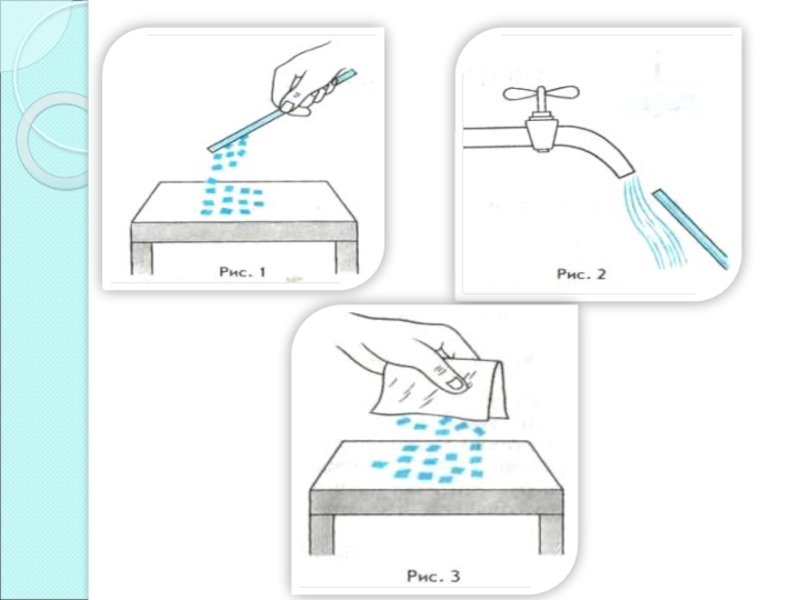 Рис. 1

Рис. 2

Рис. 3