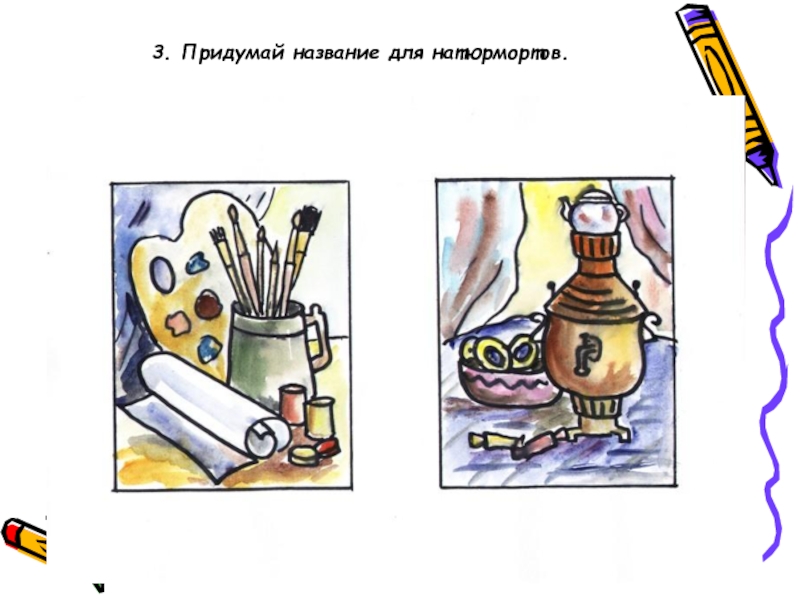 3. Придумай название для натюрмортов.