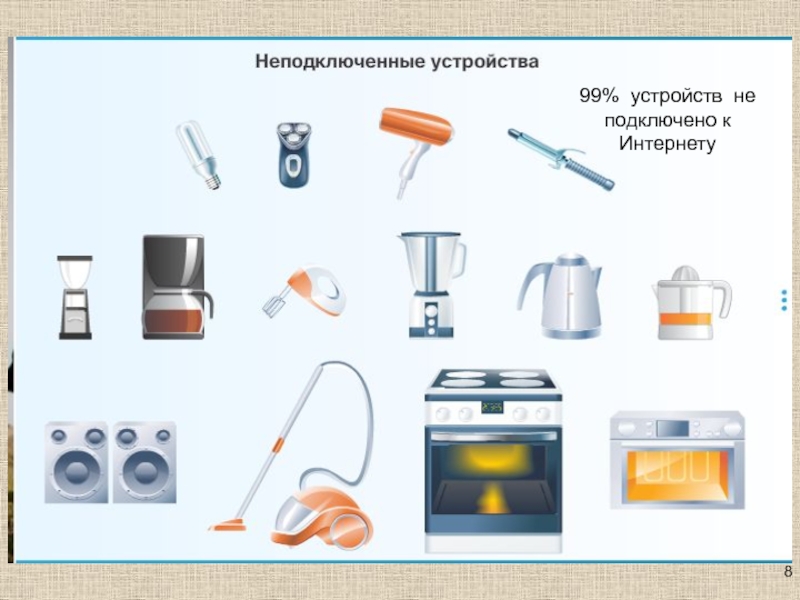 Неподключенные устройства

99% устройств не подключено к Интернету

8