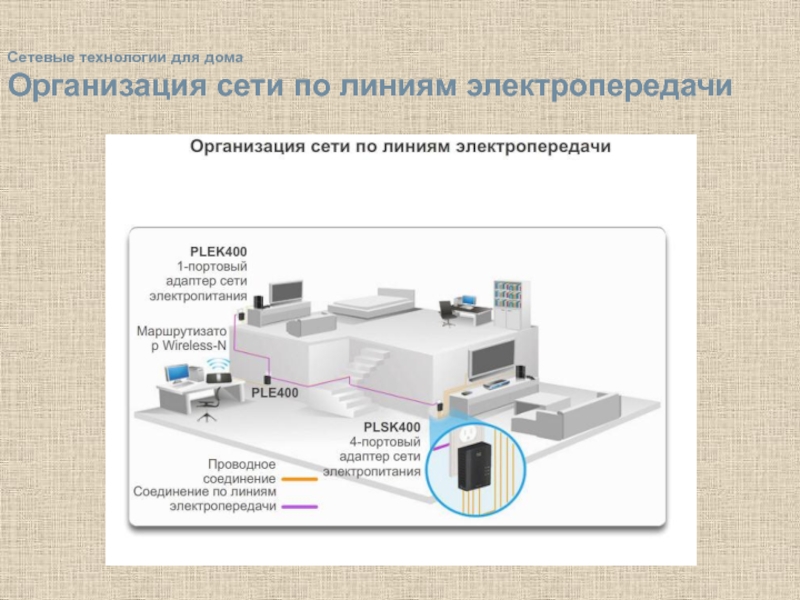 Сетевые технологии для дома

Организация сети по линиям электропередачи

Организация сети по линиям электропередачи

PLEK400
1-портовый адаптер сети электропитания

Маршрутизатор Wireless-N

PLE400

PLSK400
4-портовый адаптер сети электропитания

Проводное соединение

Соединение по линиям электропередачи