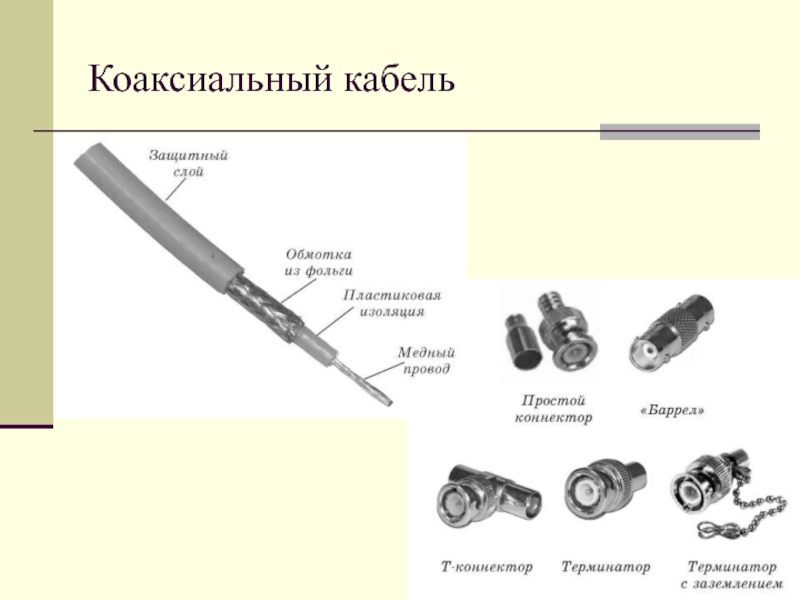 Коаксиальный кабель

Защитный слой

Обмотка из фольги

Пластиковая изоляция

Медный провод

Простой коннектор

«Баррел»

Т-коннектор

Терминатор

Терминатор с заземлением