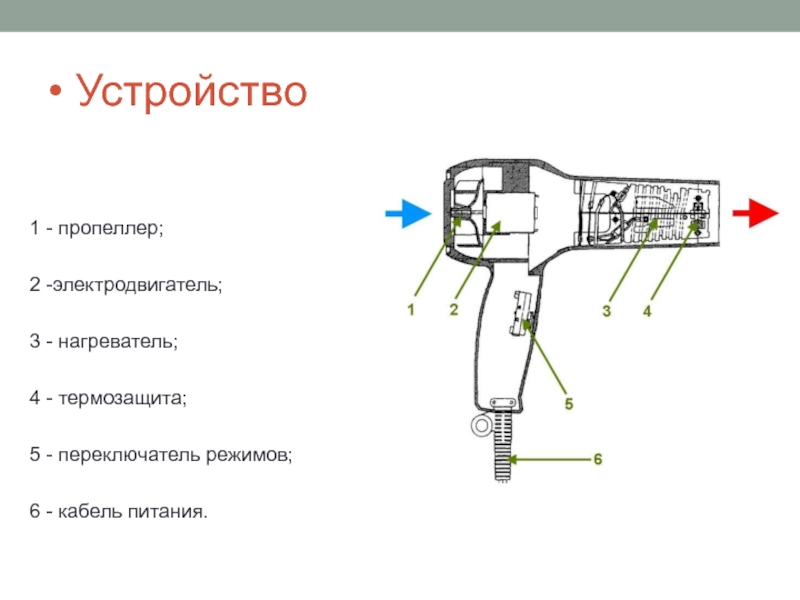 • Устройство

1 - пропеллер;

2 -электродвигатель;

3 - нагреватель;

4 - термозащита;

5 - переключатель режимов;

6 - кабель питания.

1
2
3
4
5
6