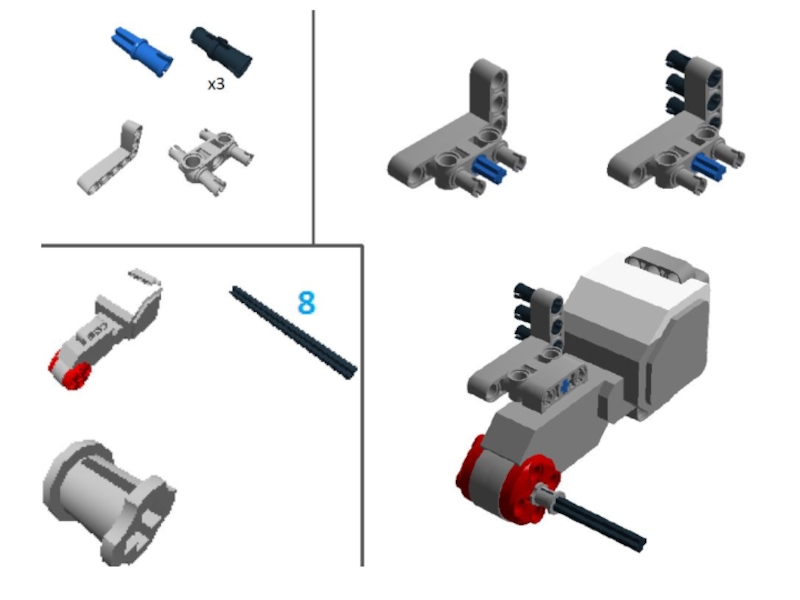 x3

8