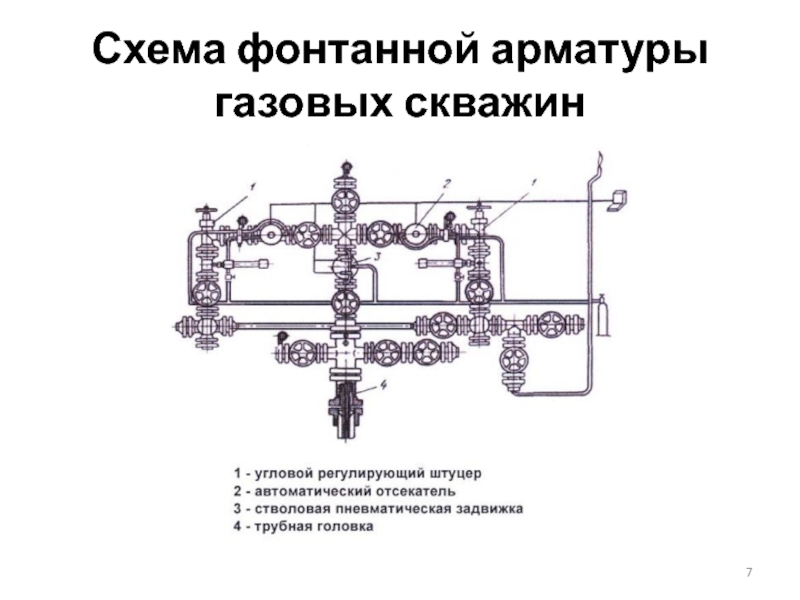 Схема фонтанной арматуры газовых скважин

1
2
1
3
4

1 - угловой регулирующий штуцер
2 - автоматический отсекатель
3 - стволовая пневматическая задвижка
4 - трубная головка

7