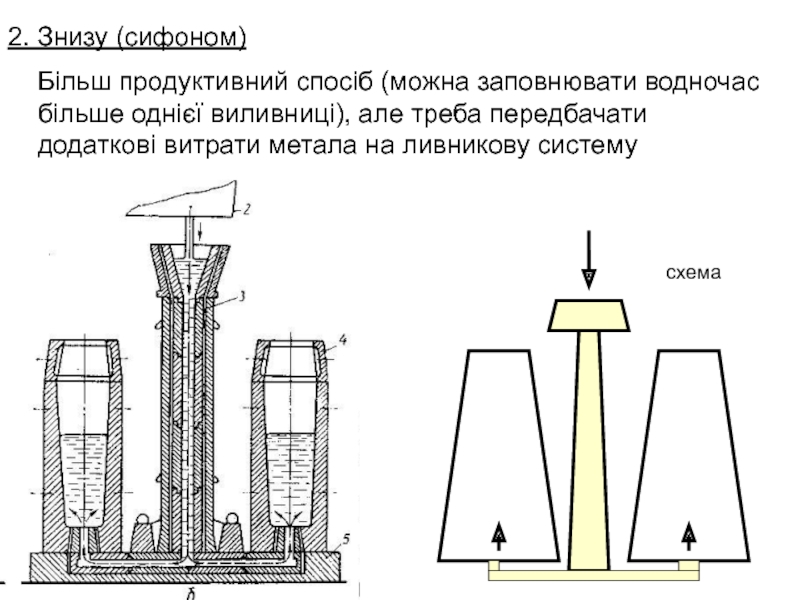 2. Знизу (сифоном)

Більш продуктивний спосіб (можна заповнювати водночас більше однієї виливниці), але треба передбачати додаткові витрати метала на ливникову систему

2

3

4

5

б

схема