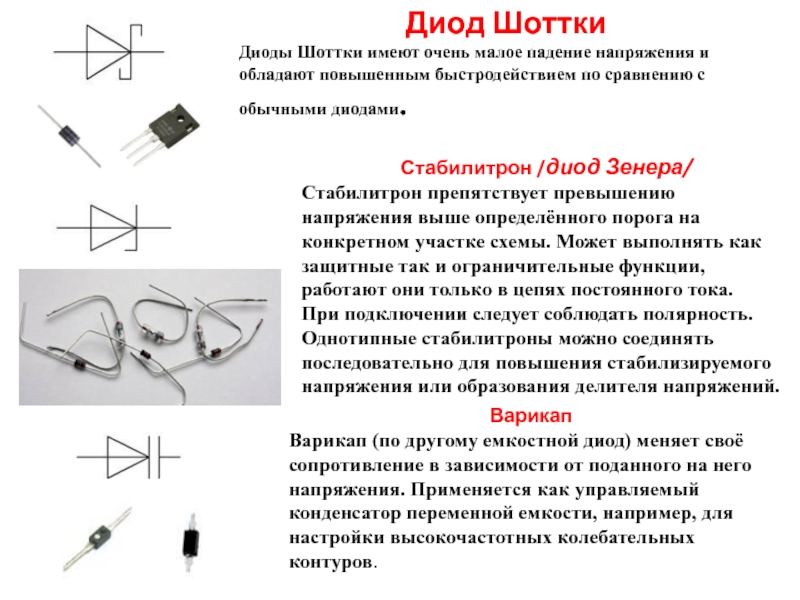 Диод Шоттки

Диоды Шоттки имеют очень малое падение напряжения и обладают повышенным быстродействием по сравнению с обычными диодами.

Стабилитрон /диод Зенера/

Стабилитрон препятствует превышению напряжения выше определённого порога на конкретном участке схемы. Может выполнять как защитные так и ограничительные функции, работают они только в цепях постоянного тока. При подключении следует соблюдать полярность. Однотипные стабилитроны можно соединять последовательно для повышения стабилизируемого напряжения или образования делителя напряжений.

Варикап

Варикап (по другому емкостной диод) меняет своё сопротивление в зависимости от поданного на него напряжения. Применяется как управляемый конденсатор переменной емкости, например, для настройки высокочастотных колебательных контуров.