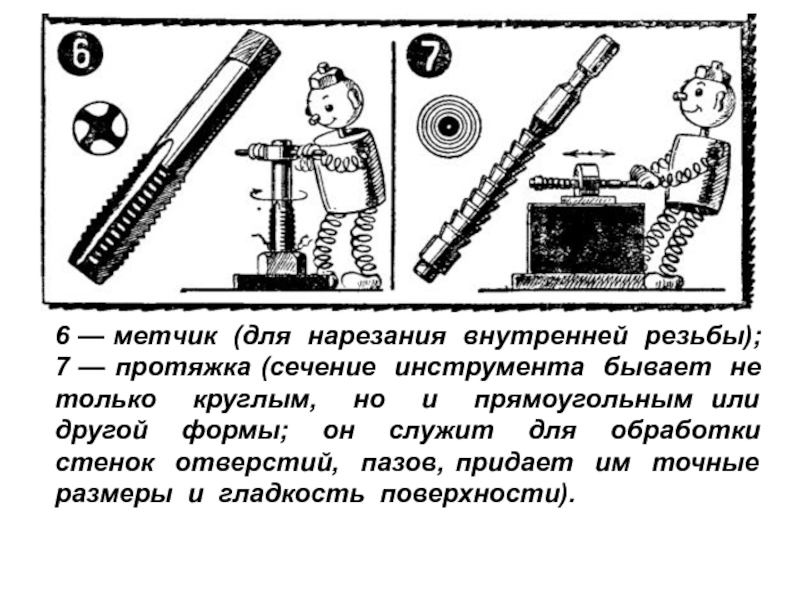 6

7

6 — метчик (для нарезания внутренней резьбы); 7 — протяжка (сечение инструмента бывает не только круглым, но и прямоугольным или другой формы; он служит для обработки стенок отверстий, пазов, придает им точные размеры и гладкость поверхности).