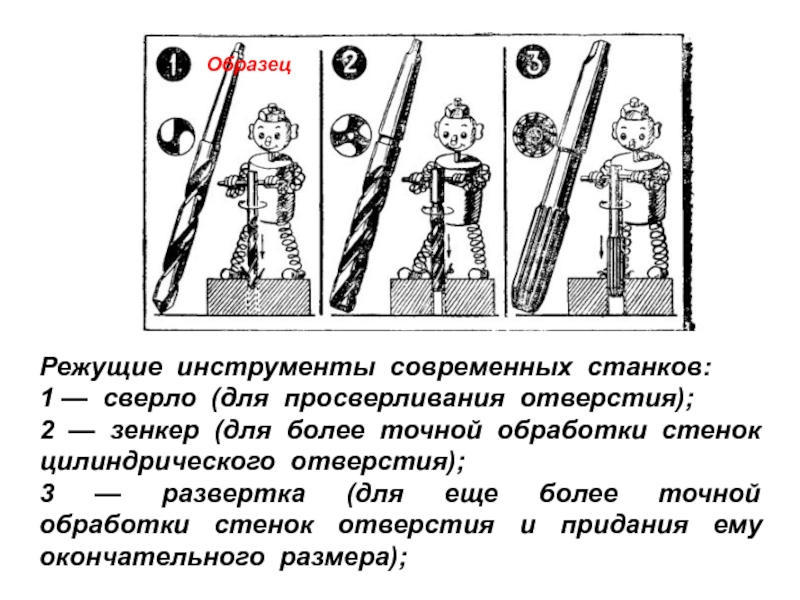 1

Образец

2

3

Режущие инструменты современных станков:
1 — сверло (для просверливания отверстия);
2 — зенкер (для более точной обработки стенок цилиндрического отверстия);
3 — развертка (для еще более точной обработки стенок отверстия и придания ему окончательного размера);