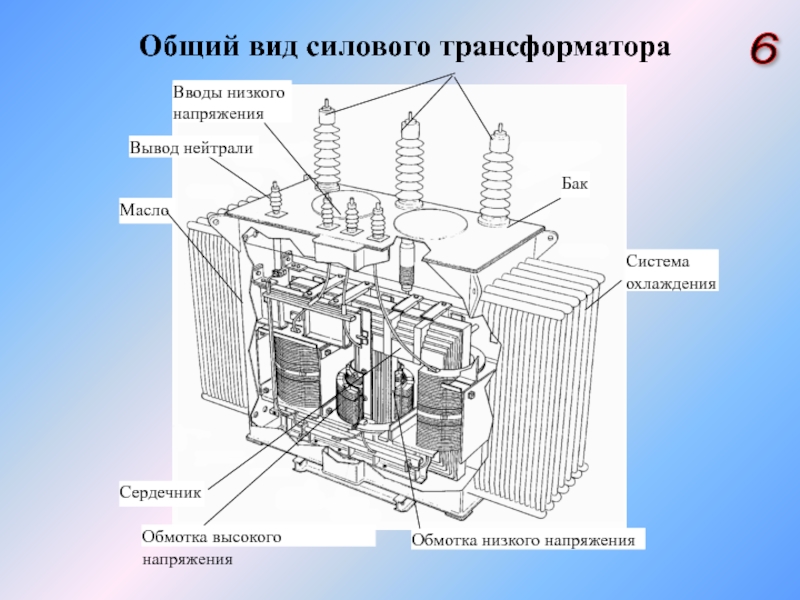 Общий вид силового трансформатора

6

Вводы низкого напряжения

Вывод нейтрали

Масло

Бак

Система охлаждения

Сердечник

Обмотка высокого напряжения

Обмотка низкого напряжения