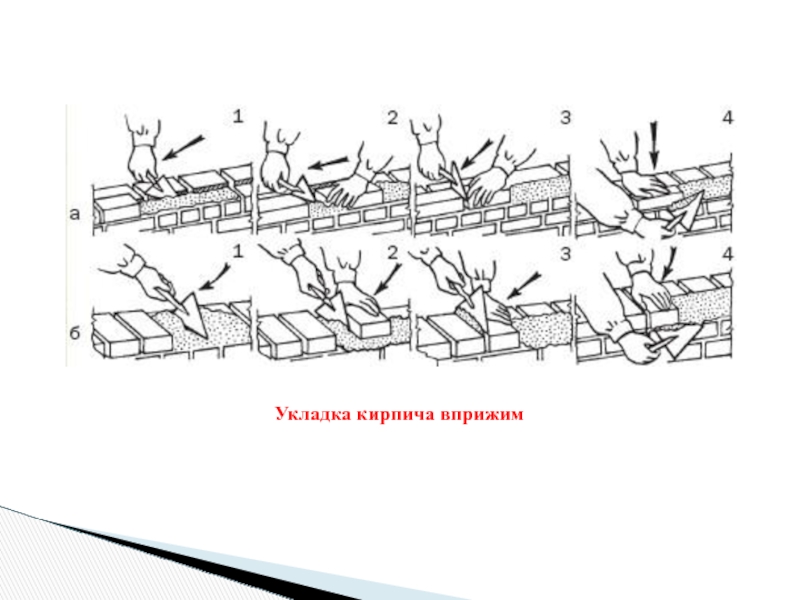 1 2 3 4
а
1 2 3 4
б

Укладка кирпича вприжим