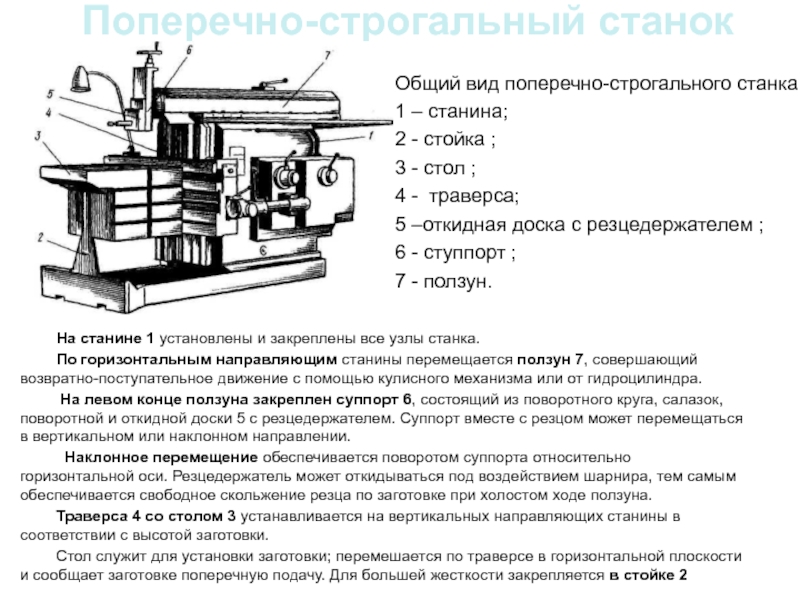 Поперечно-строгальный станок

6
7
5
4
3
1
2

Общий вид поперечно-строгального станка
1 – станина;
2 - стойка ;
3 - стол ;
4 - траверса;
5 –откидная доска с резцедержателем ;
6 - ступпорт ;
7 - ползун.

На станине 1 установлены и закреплены все узлы станка.

По горизонтальным направляющим станины перемещается ползун 7, совершающий возвратно-поступательное движение с помощью кулисного механизма или от гидроцилиндра.

На левом конце ползуна закреплен суппорт 6, состоящий из поворотного круга, салазок, поворотной и откидной доски 5 с резцедержателем. Суппорт вместе с резцом может перемещаться в вертикальном или наклонном направлении.

Наклонное перемещение обеспечивается поворотом суппорта относительно горизонтальной оси. Резцедержатель может откидываться под воздействием шарнира, тем самым обеспечивается свободное скольжение резца по заготовке при холостом ходе ползуна.

Траверса 4 со столом 3 устанавливается на вертикальных направляющих станины в соответствии с высотой заготовки.

Стол служит для установки заготовки; перемешается по траверсе в горизонтальной плоскости и сообщает заготовке поперечную подачу. Для большей жесткости закрепляется в стойке 2