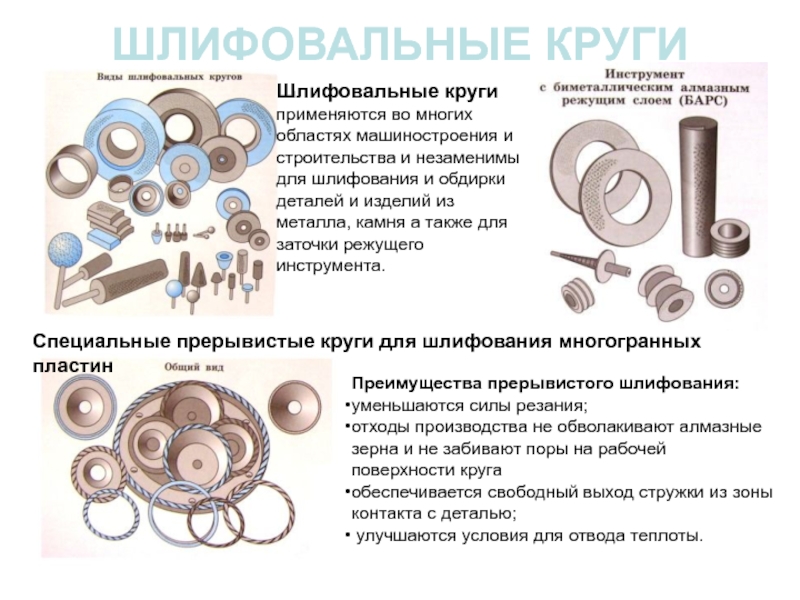 ШЛИФОВАЛЬНЫЕ КРУГИ

Виды шлифовальных кругов

Шлифовальные круги применяются во многих областях машиностроения и строительства и незаменимы для шлифования и обдирки деталей и изделий из металла, камня а также для заточки режущего инструмента.

Инструмент с биметаллическим алмазным режущим слоем (БАРС)

Специальные прерывистые круги для шлифования многогранных пластин

Общий вид

Преимущества прерывистого шлифования:
•уменьшаются силы резания;
•отходы производства не обволакивают алмазные зерна и не забивают поры на рабочей поверхности круга
•обеспечивается свободный выход стружки из зоны контакта с деталью;
• улучшаются условия для отвода теплоты.