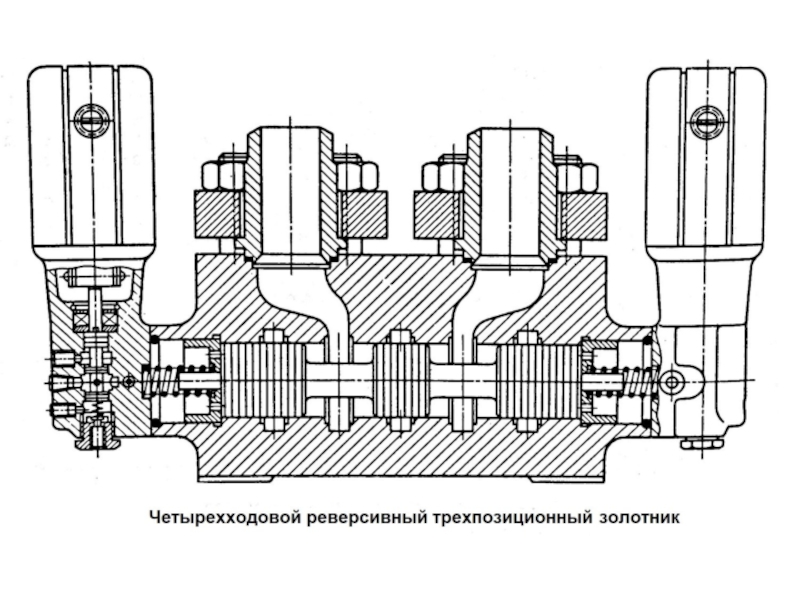 Четырехходовой реверсивный трехпозиционный золотник