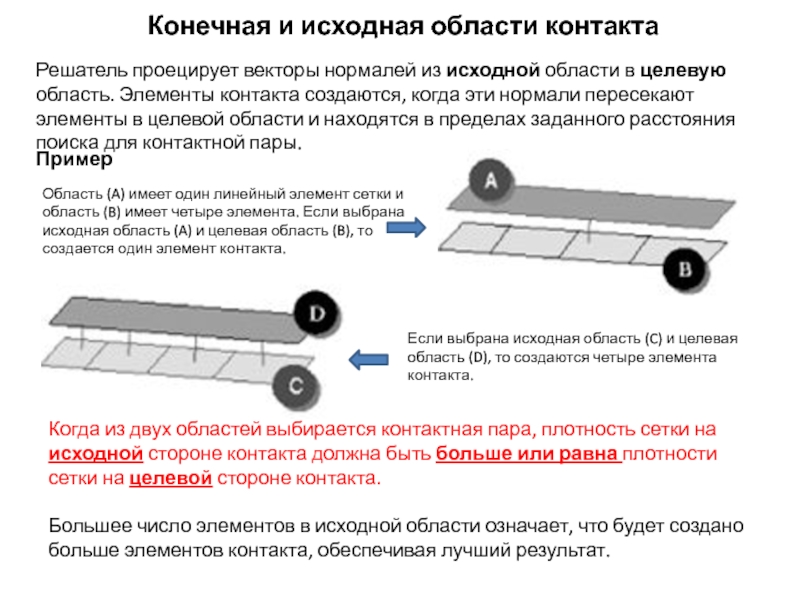 Конечная и исходная области контакта

Решатель проецирует векторы нормалей из исходной области в целевую область. Элементы контакта создаются, когда эти нормали пересекают элементы в целевой области и находятся в пределах заданного расстояния поиска для контактной пары.

Пример

Область (A) имеет один линейный элемент сетки и область (B) имеет четыре элемента. Если выбрана исходная область (A) и целевая область (B), то создается один элемент контакта.

A

B

D

C

Если выбрана исходная область (C) и целевая область (D), то создаются четыре элемента контакта.

Когда из двух областей выбирается контактная пара, плотность сетки на исходной стороне контакта должна быть больше или равна плотности сетки на целевой стороне контакта.

Большее число элементов в исходной области означает, что будет создано больше элементов контакта, обеспечивая лучший результат.