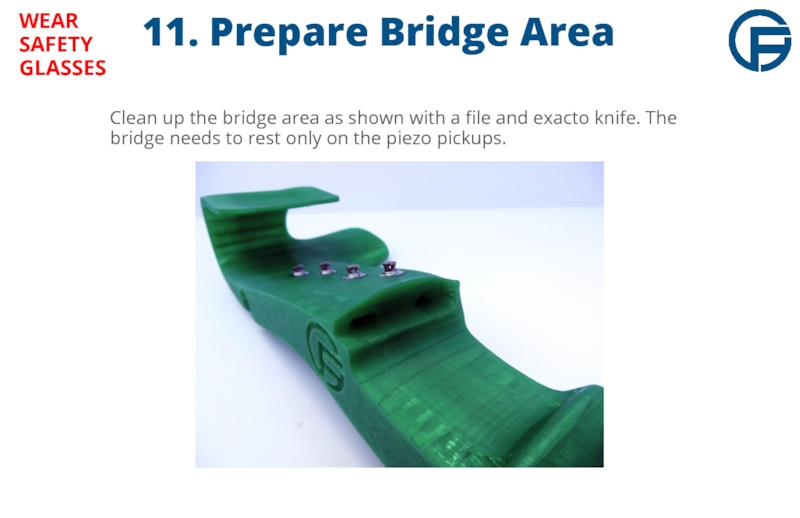 WEAR SAFETY GLASSES

11. Prepare Bridge Area

Clean up the bridge area as shown with a file and exacto knife. The bridge needs to rest only on the piezo pickups.