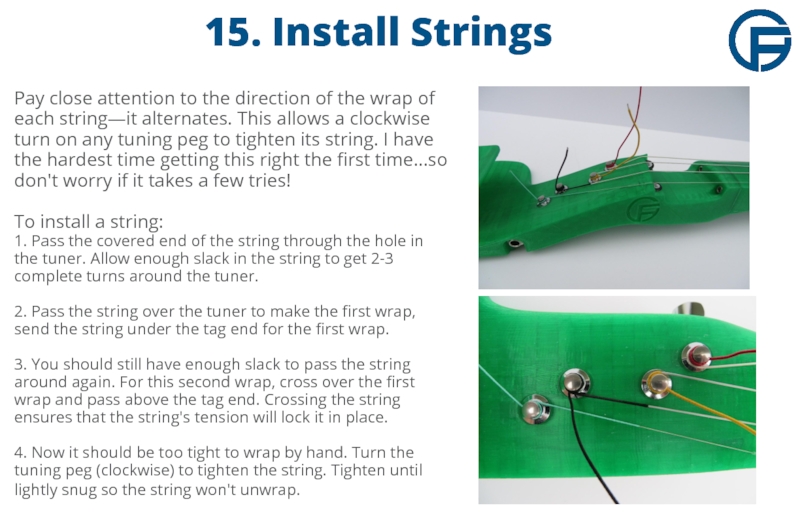 15. Install Strings

Pay close attention to the direction of the wrap of each string—it alternates. This allows a clockwise turn on any tuning peg to tighten its string. I have the hardest time getting this right the first time...so don't worry if it takes a few tries!

To install a string:
1. Pass the covered end of the string through the hole in the tuner. Allow enough slack in the string to get 2-3 complete turns around the tuner.

2. Pass the string over the tuner to make the first wrap, send the string under the tag end for the first wrap.

3. You should still have enough slack to pass the string around again. For this second wrap, cross over the first wrap and pass above the tag end. Crossing the string ensures that the string's tension will lock it in place.

4. Now it should be too tight to wrap by hand. Turn the tuning peg (clockwise) to tighten the string. Tighten until lightly snug so the string won't unwrap.