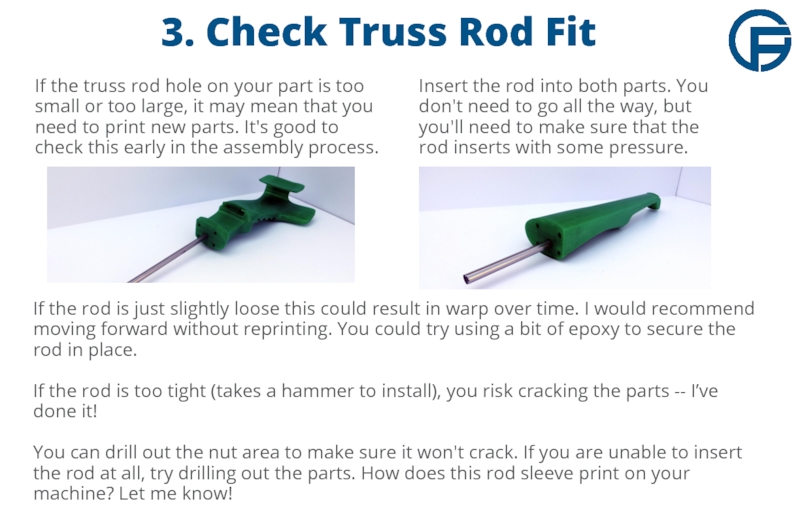 3. Check Truss Rod Fit

If the truss rod hole on your part is too small or too large, it may mean that you need to print new parts. It's good to check this early in the assembly process.

Insert the rod into both parts. You don't need to go all the way, but you'll need to make sure that the rod inserts with some pressure.

If the rod is just slightly loose this could result in warp over time. I would recommend moving forward without reprinting. You could try using a bit of epoxy to secure the rod in place.

If the rod is too tight (takes a hammer to install), you risk cracking the parts -- I've done it!

You can drill out the nut area to make sure it won't crack. If you are unable to insert the rod at all, try drilling out the parts. How does this rod sleeve print on your machine? Let me know!