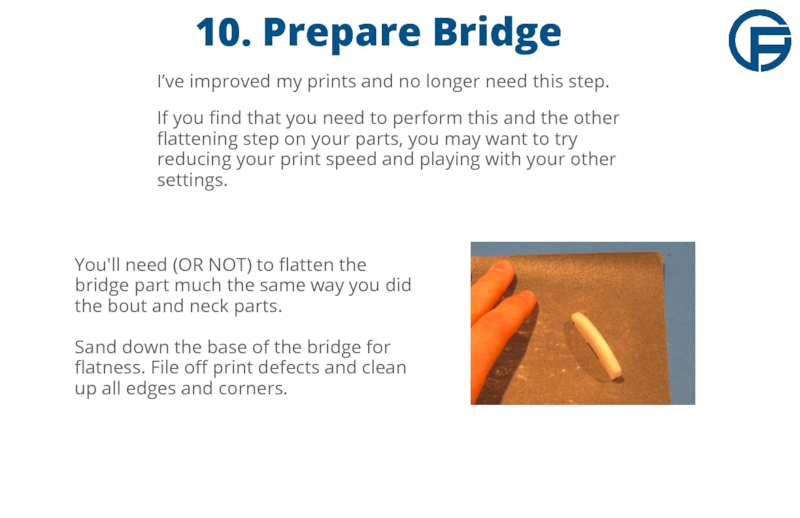 10. Prepare Bridge

I've improved my prints and no longer need this step.

If you find that you need to perform this and the other flattening step on your parts, you may want to try reducing your print speed and playing with your other settings.

You'll need (OR NOT) to flatten the bridge part much the same way you did the bout and neck parts.

Sand down the base of the bridge for flatness. File off print defects and clean up all edges and corners.