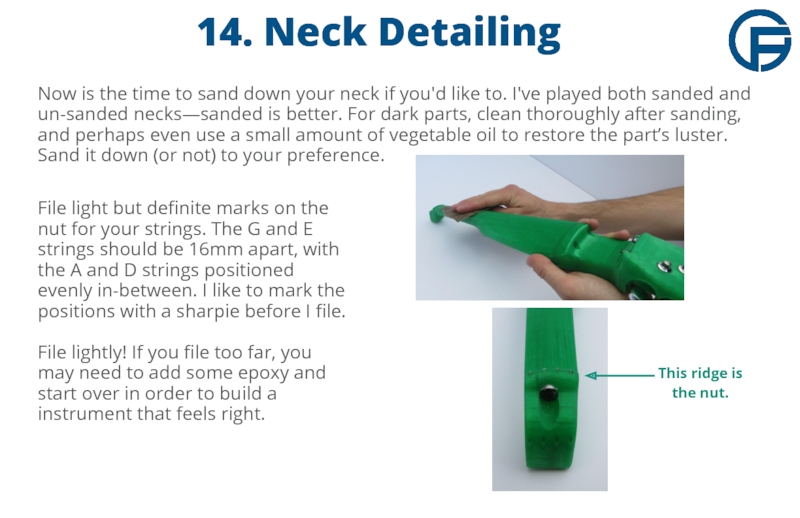 14. Neck Detailing

Now is the time to sand down your neck if you'd like to. I've played both sanded and un-sanded necks—sanded is better. For dark parts, clean thoroughly after sanding, and perhaps even use a small amount of vegetable oil to restore the part's luster. Sand it down (or not) to your preference.

File light but definite marks on the nut for your strings. The G and E strings should be 16mm apart, with the A and D strings positioned evenly in-between. I like to mark the positions with a sharpie before I file.

File lightly! If you file too far, you may need to add some epoxy and start over in order to build a instrument that feels right.

This ridge is the nut.