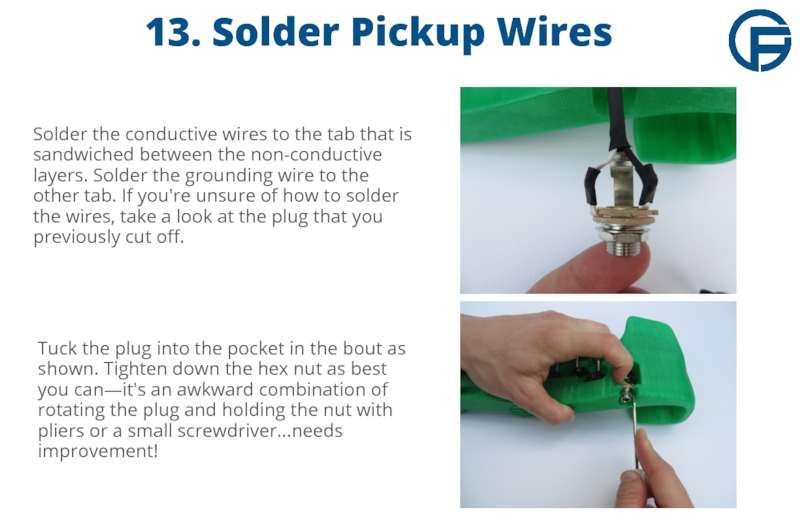 13. Solder Pickup Wires

Solder the conductive wires to the tab that is sandwiched between the non-conductive layers. Solder the grounding wire to the other tab. If you're unsure of how to solder the wires, take a look at the plug that you previously cut off.

Tuck the plug into the pocket in the bout as shown. Tighten down the hex nut as best you can—it's an awkward combination of rotating the plug and holding the nut with pliers or a small screwdriver...needs improvement!