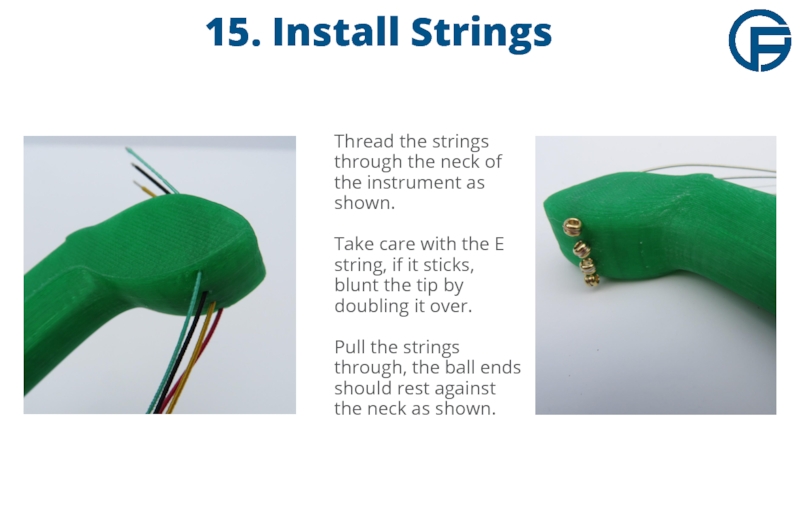 15. Install Strings

Thread the strings through the neck of the instrument as shown.

Take care with the E string, if it sticks, blunt the tip by doubling it over.

Pull the strings through, the ball ends should rest against the neck as shown.