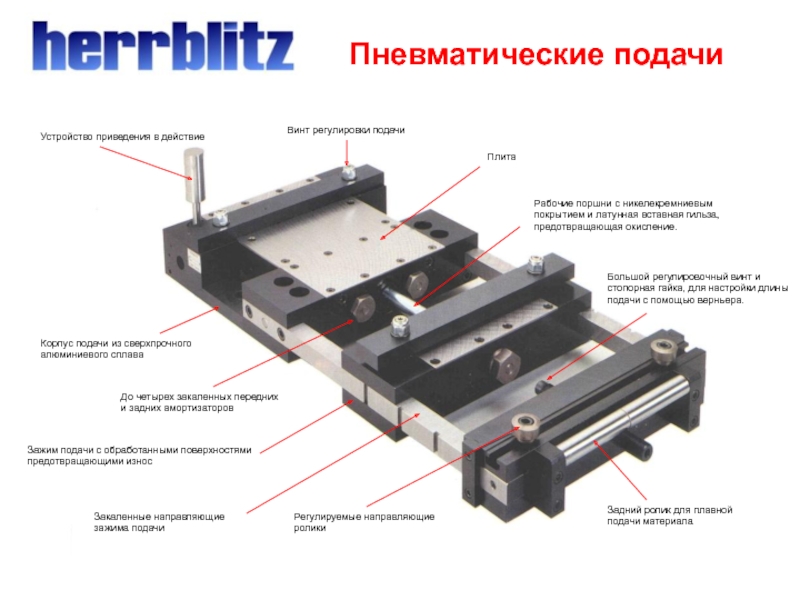 herrblitz

Пневматические подачи

Устройство приведения в действие

Винт регулировки подачи

Плита

Рабочие поршни с никелекремниевым покрытием и латунная вставная гильза, предотвращающая окисление.

Большой регулировочный винт и стопорная гайка, для настройки длины подачи с помощью верньера.

Корпус подачи из сверхпрочного алюминиевого сплава

До четырех закаленных передних и задних амортизаторов

Зажим подачи с обработанными поверхностями предотвращающими износ

Закаленные направляющие зажима подачи

Регулируемые направляющие ролики

Задний ролик для плавной подачи материала