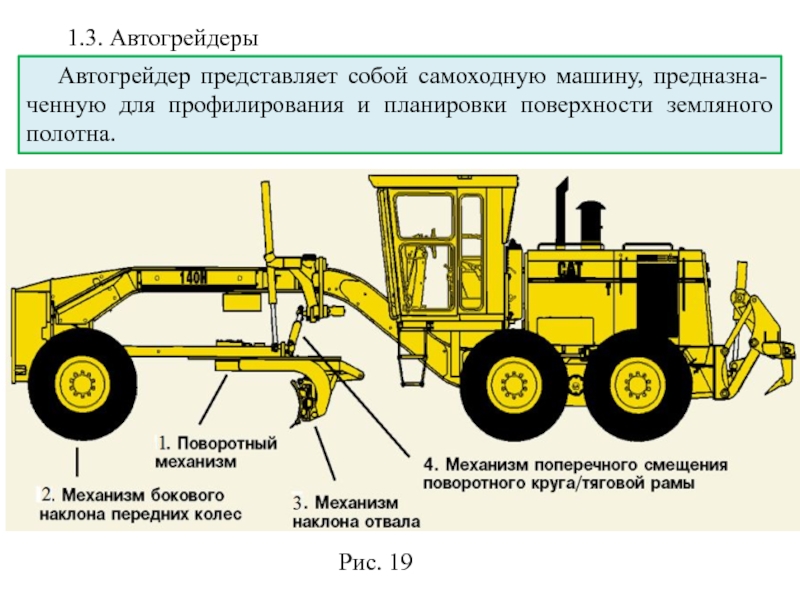 1.3. Автогрейдеры

Автогрейдер представляет собой самоходную машину, предназначенную для профилирования и планировки поверхности земляного полотна.

140H

CAT

1. Поворотный механизм

2. Механизм бокового наклона передних колес

3. Механизм наклона отвала

4. Механизм поперечного смещения поворотного круга/тяговой рамы

Рис. 19