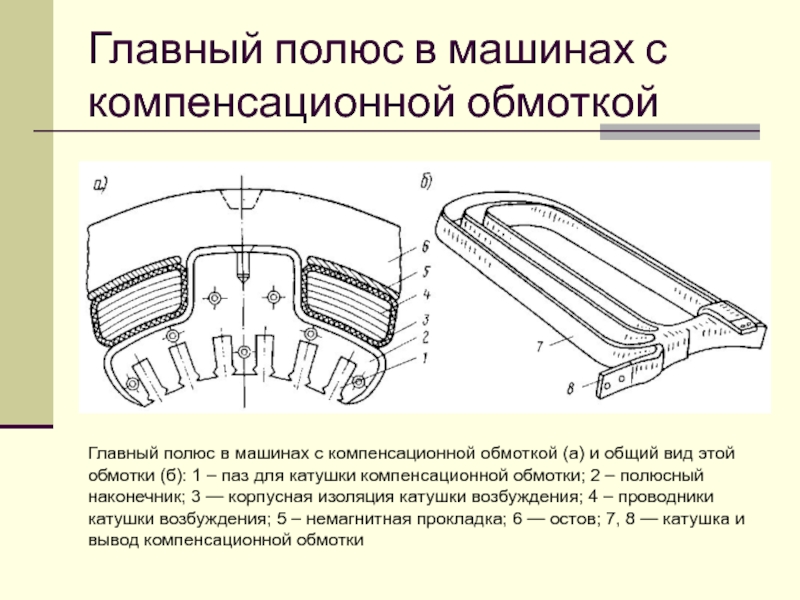 Главный полюс в машинах с компенсационной обмоткой

а)

6
5
4
3
2
1

б)

7
8

Главный полюс в машинах с компенсационной обмоткой (а) и общий вид этой обмотки (б): 1 – паз для катушки компенсационной обмотки; 2 – полюсный наконечник; 3 — корпусная изоляция катушки возбуждения; 4 – проводники катушки возбуждения; 5 – немагнитная прокладка; 6 — остов; 7, 8 — катушка и вывод компенсационной обмотки