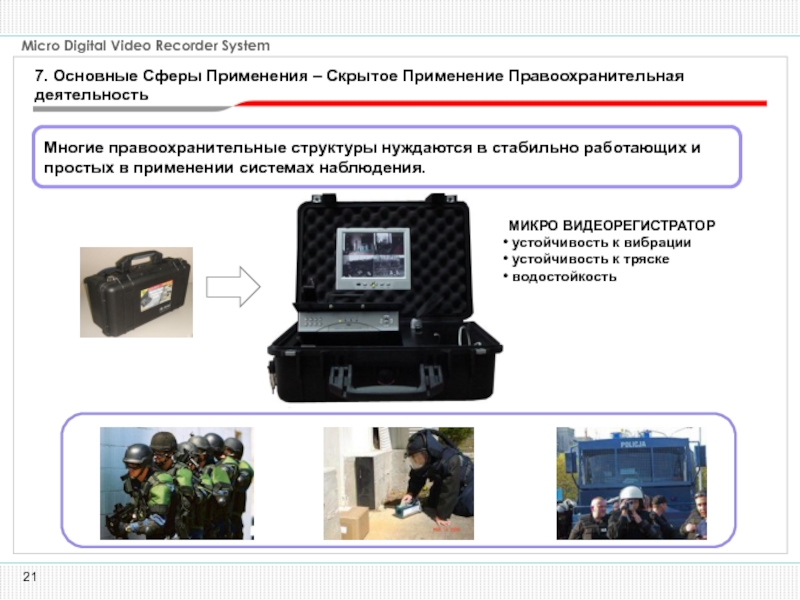 Micro Digital Video Recorder System

7. Основные Сферы Применения – Скрытое Применение Правоохранительная деятельность

Многие правоохранительные структуры нуждаются в стабильно работающих и простых в применении системах наблюдения.

МИКРО ВИДЕОРЕГИСТРАТОР
• устойчивость к вибрации
• устойчивость к тряске
• водостойкость

POLICJA

21