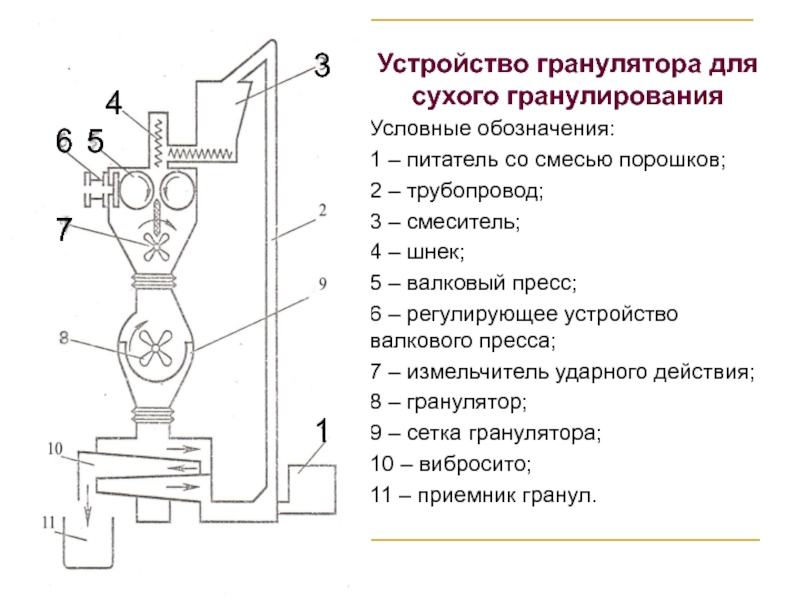 3
4
6 5
7
2
9
8
1
10
11

Устройство гранулятора для сухого гранулирования

Условные обозначения:

1 – питатель со смесью порошков;

2 – трубопровод;

3 – смеситель;

4 – шнек;

5 – валковый пресс;

6 – регулирующее устройство валкового пресса;

7 – измельчитель ударного действия;

8 – гранулятор;

9 – сетка гранулятора;

10 – вибросито;

11 – приемник гранул.