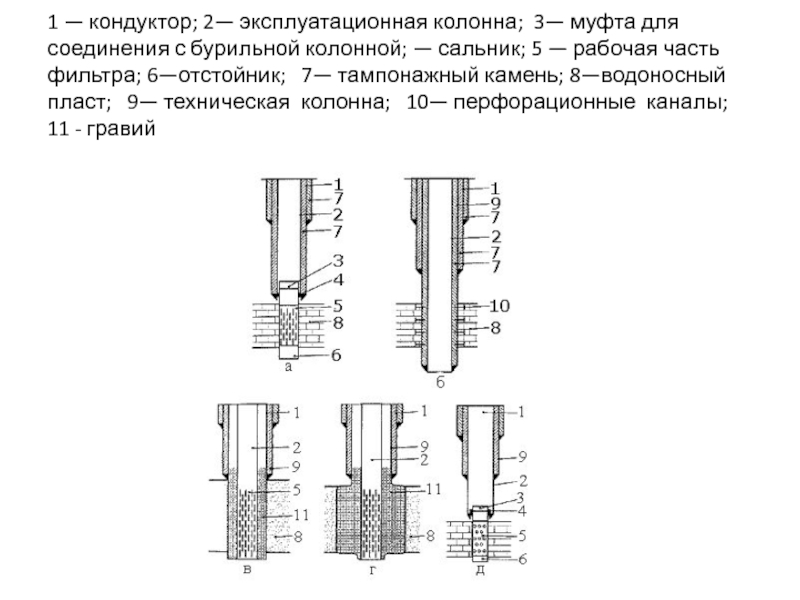 1 — кондуктор; 2— эксплуатационная колонна; 3— муфта для соединения с бурильной колонной; — сальник; 5 — рабочая часть фильтра; 6—отстойник; 7— тампонажный камень; 8—водоносный пласт; 9— техническая колонна; 10— перфорационные каналы; 11 - гравий

1
7
2
7
3
4
5
8
6
а

1
9
7
2
7
7
10
8
б

1
2
9
5
11
8
в

1
9
2
11
8
г

1
9
2
3
4
5
6
д