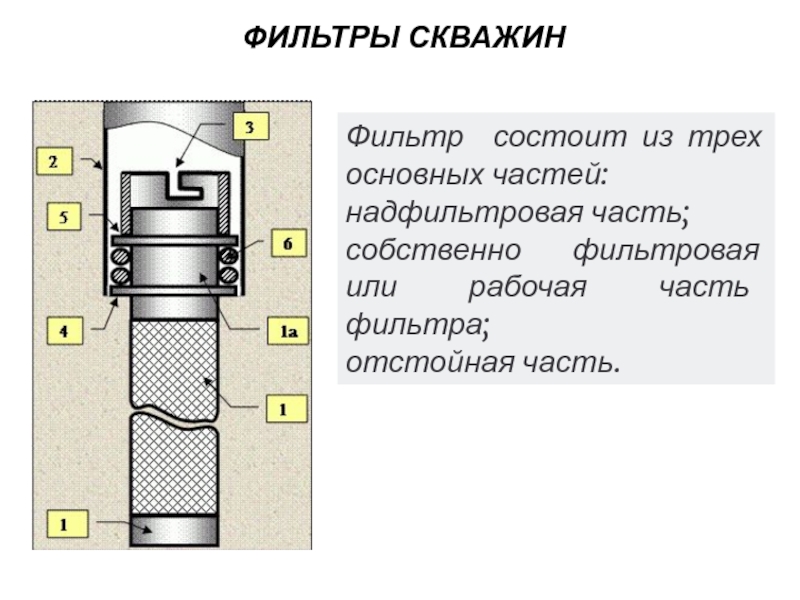 ФИЛЬТРЫ СКВАЖИН

3

2

5

6

4

1а

1

1

Фильтр состоит из трех основных частей:
надфильтровая часть;
собственно фильтровая или рабочая часть фильтра;
отстойная часть.