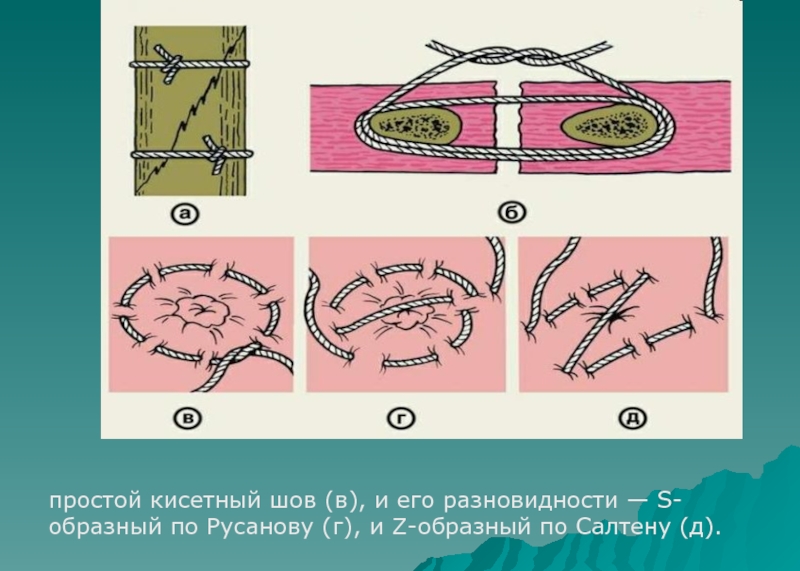 а

б

в

г

д

простой кисетный шов (в), и его разновидности — S-образный по Русанову (г), и Z-образный по Салтену (д).