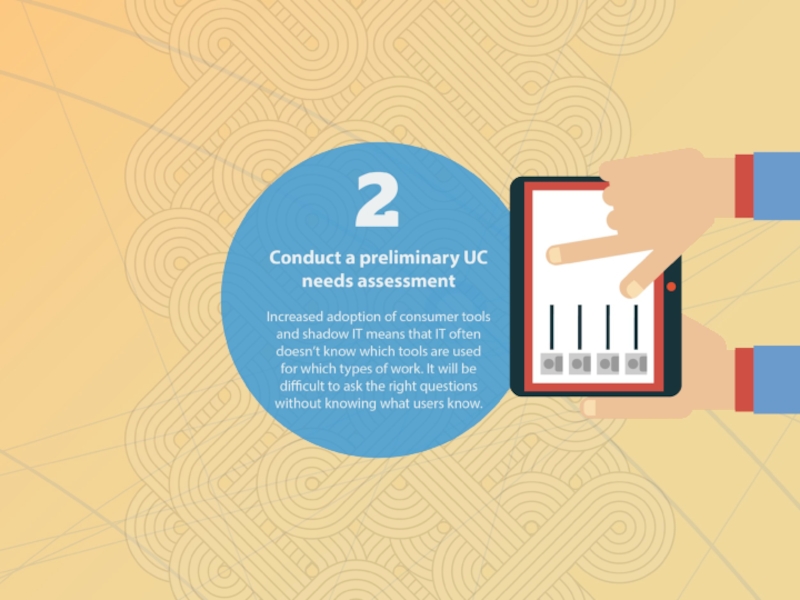 2

Conduct a preliminary UC needs assessment

Increased adoption of consumer tools and shadow IT means that IT often doesn't know which tools are used for which types of work. It will be difficult to ask the right questions without knowing what users know.