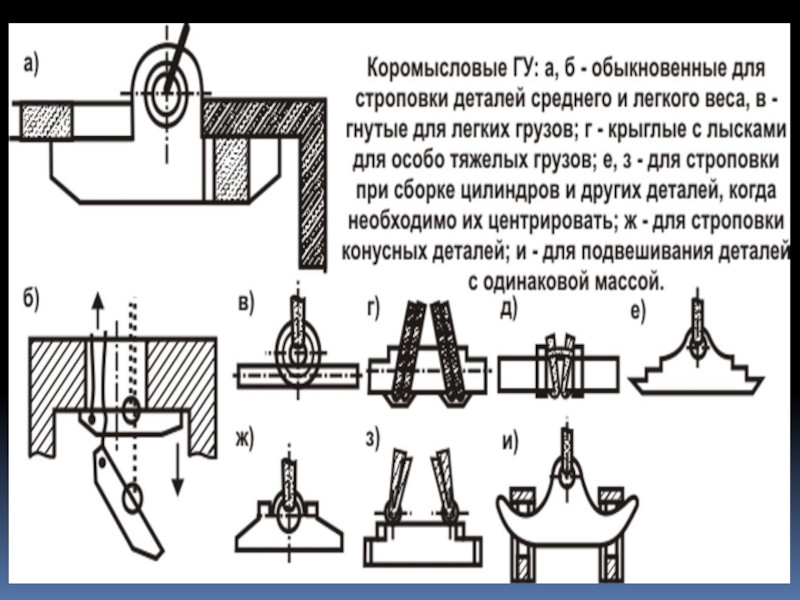 а)

Коромысловые ГУ: а, б - обыкновенные для строповки деталей среднего и легкого веса, в - гнутые для легких грузов; г - крыглые с лысками для особо тяжелых грузов; е, з - для строповки при сборке цилиндров и других деталей, когда необходимо их центрировать; ж - для строповки конусных деталей; и - для подвешивания деталей с одинаковой массой.

б)

в)

г)

д)

е)

ж)

з)

и)